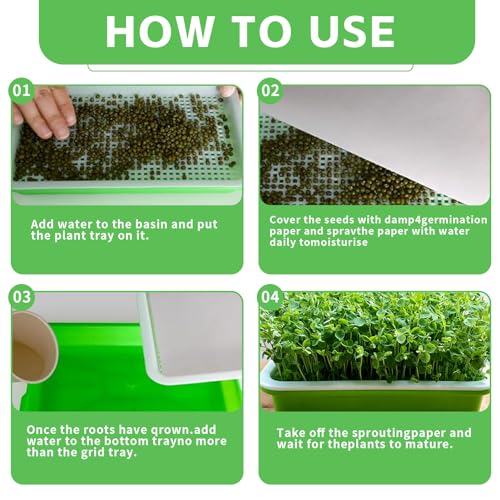 HOW TO USE

01

Add water to the basin and put the plant tray on it.

02

Cover the seeds with damp4germination paper and spravthe paper with water daily tomoisturise

03

Once the roots have qrown.add water to the bottom trayno more than the grid tray.

04

Take off the sproutingpaper and wait for theplants to mature.