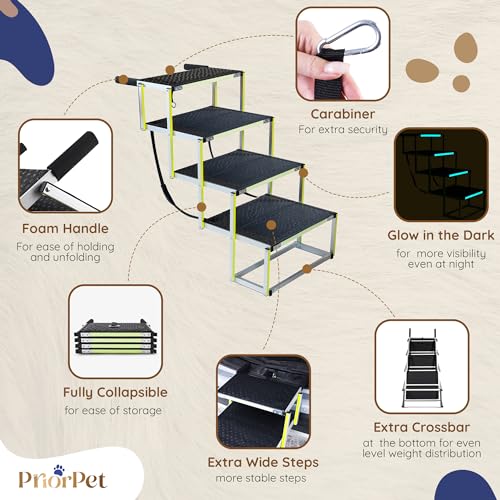 Carabiner
For extra security

Foam Handle
For ease of holding and unfolding

Glow in the Dark
for more visibility even at night

Fully Collapsible
for ease of storage

Extra Wide Steps
more stable steps

Extra Crossbar
at the bottom for even level weight distribution

PriorPet