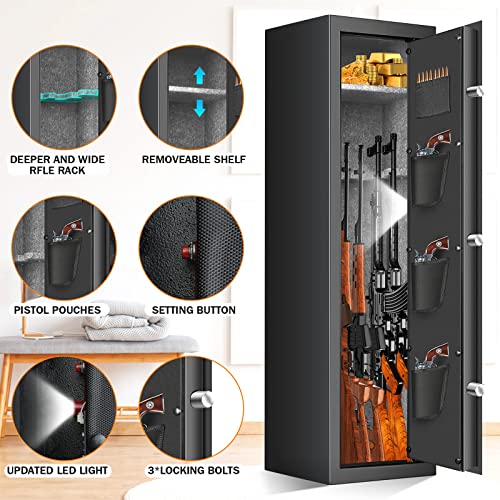 DEEPER AND WIDE RFLE RACK

REMOVEABLE SHELF

PISTOL POUCHES

SETTING BUTTON

UPDATED LED LIGHT

3*LOCKING BOLTS