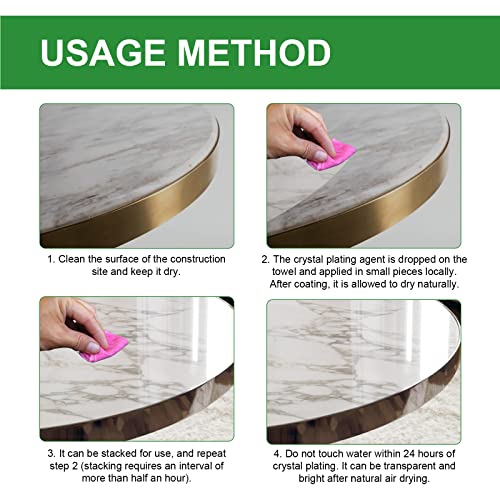 USAGE METHOD

1. Clean the surface of the construction site and keep it dry.

2. The crystal plating agent is dropped on the towel and applied in small pieces locally. After coating, it is allowed to dry naturally.

3. It can be stacked for use, and repeat step 2 (stacking requires an interval of more than half an hour).

4. Do not touch water within 24 hours of crystal plating. It can be transparent and bright after natural air drying.