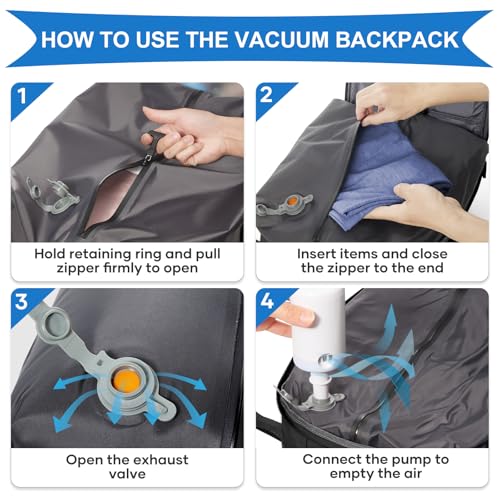 HOW TO USE THE VACUUM BACKPACK

1

Hold retaining ring and pull zipper firmly to open

2

Insert items and close the zipper to the end

3

Open the exhaust valve

4

Connect the pump to empty the air