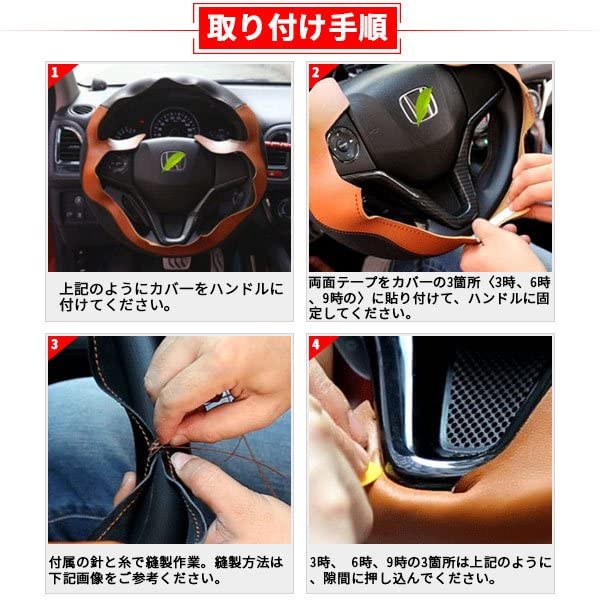 取り付け手順

1

上記のようにカバーをハンドルに付けてください。

2

両面テープをカバーの3箇所〈3時、6時、9時の〉に貼り付けて、ハンドルに固定してください。

3

付属の針と糸で縫製作業。縫製方法は下記画像をご参考ください。

4

3時、 6時、9時の3箇所は上記のように、隙間に押し込んでください。