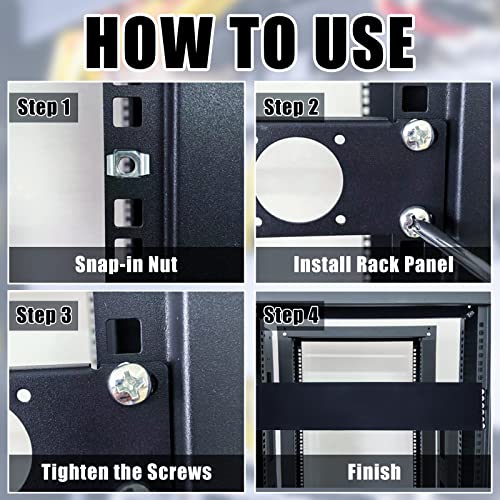 HOW TO USE

Step 1

Snap-in Nut

Step 2

Install Rack Panel

Step 3

Tighten the Screws

Step 4

Finish