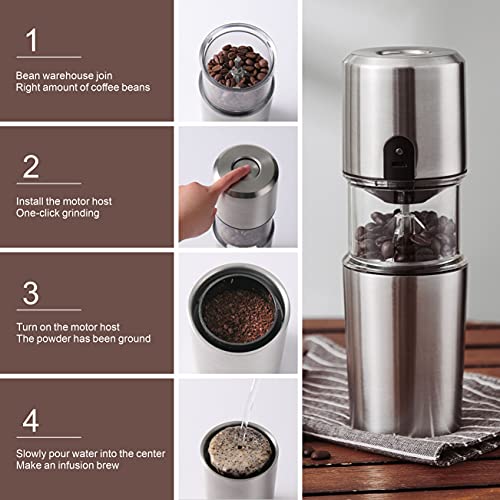 1

Bean warehouse join
Right amount of coffee beans

2

Install the motor host
One-click grinding

3

Turn on the motor host
The powder has been ground

4

Slowly pour water into the center
Make an infusion brew