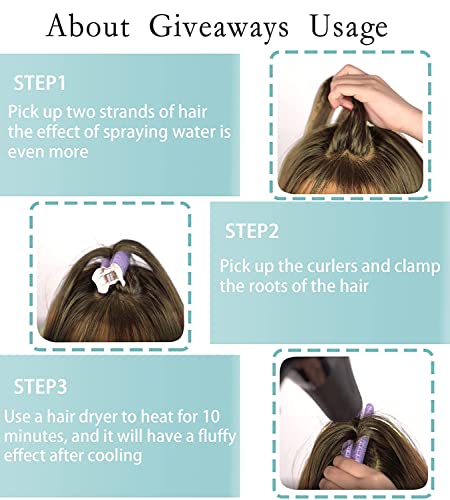 About Giveaways Usage

STEP1

Pick up two strands of hair the effect of spraying water is even more

STEP2

Pick up the curlers and clamp the roots of the hair

STEP3

Use a hair dryer to heat for 10 minutes, and it will have a fluffy effect after cooling