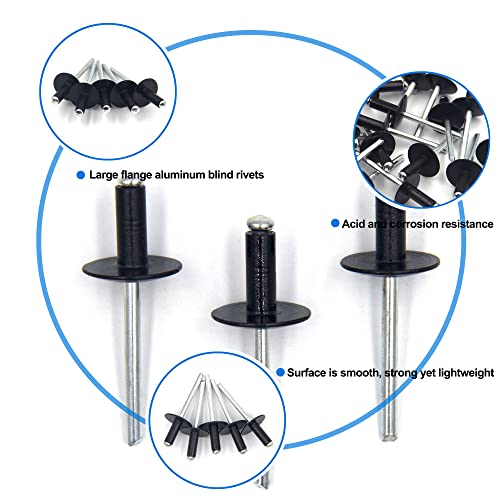 Large flange aluminum blind rivets

Acid and corrosion resistance

Surface is smooth, strong yet lightweight