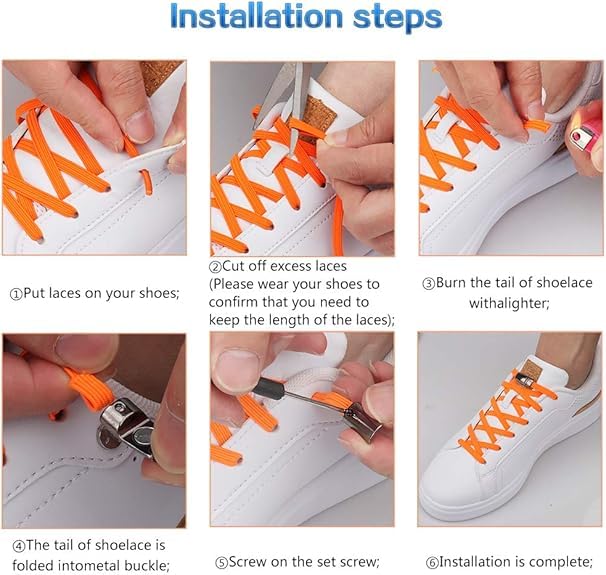 Installation steps

①Put laces on your shoes;

②Cut off excess laces (Please wear your shoes to confirm that you need to keep the length of the laces);

③Burn the tail of shoelace withalighter;

④The tail of shoelace is folded intometal buckle;

⑤Screw on the set screw;

⑥Installation is complete;