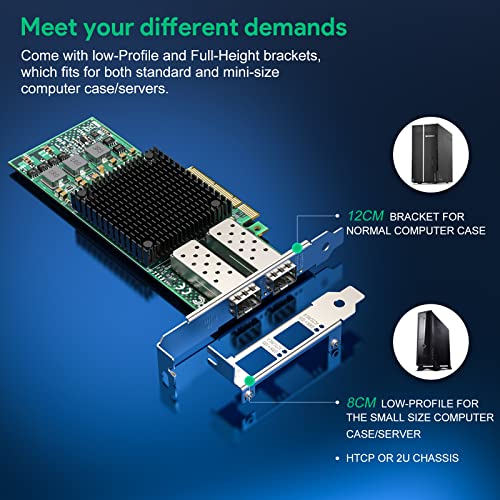 Meet your different demands

Come with low-Profile and Full-Height brackets, which fits for both standard and mini-size computer case/servers.

12CM BRACKET FOR NORMAL COMPUTER CASE

8CM LOW-PROFILE FOR THE SMALL SIZE COMPUTER CASE/SERVER

• HTCP OR 2U CHASSIS