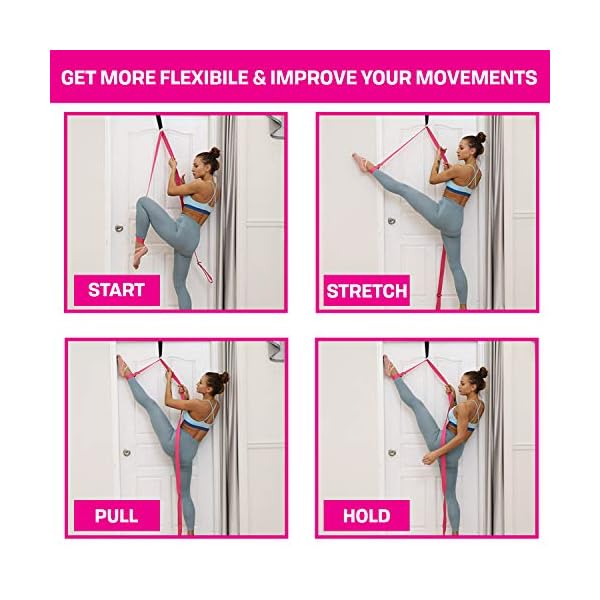 GET MORE FLEXIBILE & IMPROVE YOUR MOVEMENTS

START

STRETCH

PULL

HOLD