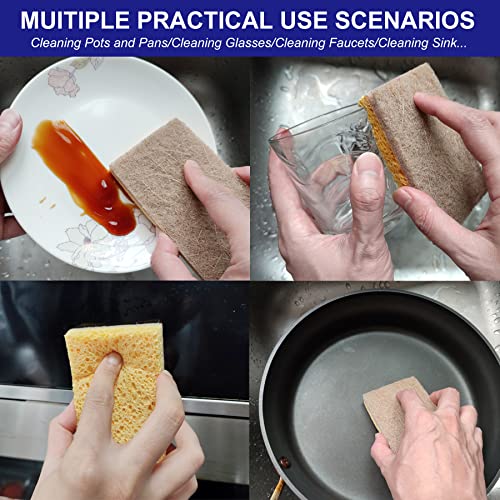 MUITIPLE PRACTICAL USE SCENARIOS

Cleaning Pots and Pans/Cleaning Glasses/Cleaning Faucets/Cleaning Sink...