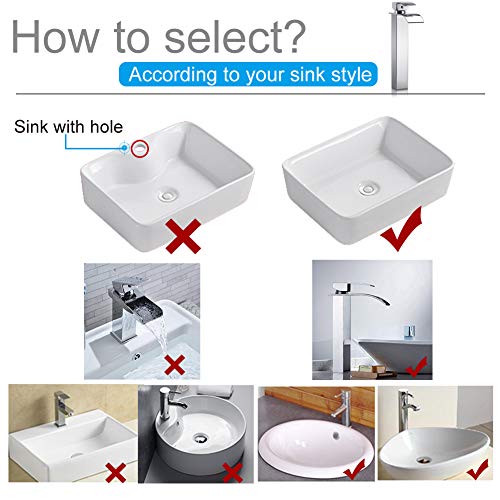 How to select?

According to your sink style

Sink with hole