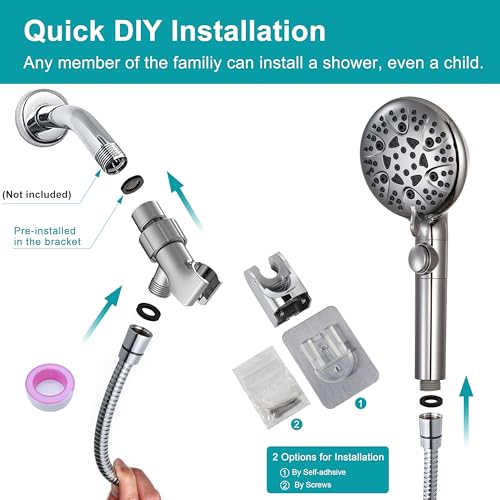 Quick DIY Installation

Any member of the familiy can install a shower, even a child.

(Not included)

Pre-installed in the bracket

1

2

2 Options for Installation
① By Self-adhsive
② By Screws