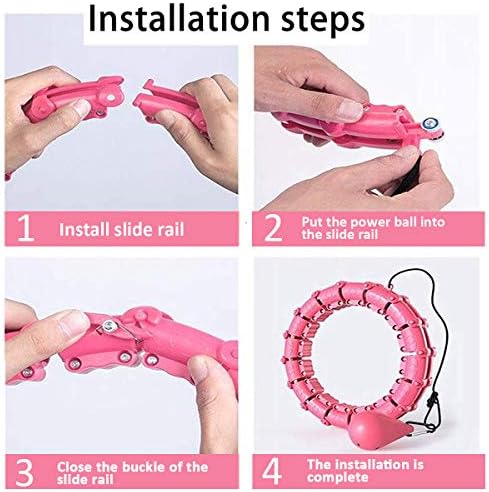 Installation steps

1 Install slide rail

2 Put the power ball into the slide rail

3 Close the buckle of the slide rail

4 The installation is complete