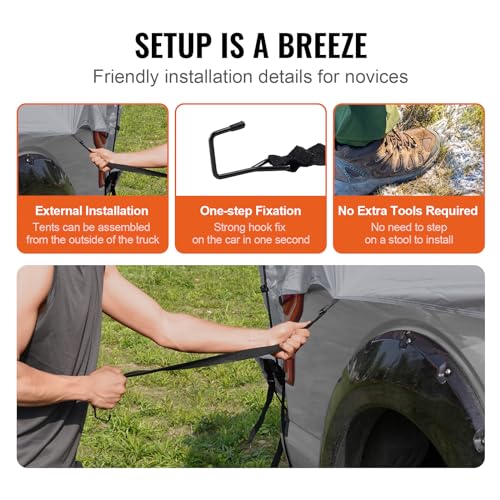 SETUP IS A BREEZE
Friendly installation details for novices

External Installation
Tents can be assembled from the outside of the truck

One-step Fixation
Strong hook fix on the car in one second

No Extra Tools Required
No need to step on a stool to install