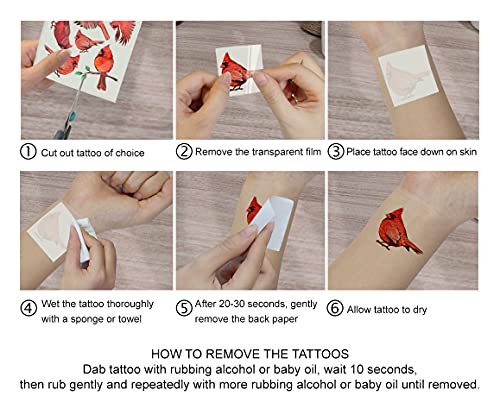 ① Cut out tattoo of choice

② Remove the transparent film

③ Place tattoo face down on skin

④ Wet the tattoo thoroughly with a sponge or towel

⑤ After 20-30 seconds, gently remove the back paper

⑥ Allow tattoo to dry

HOW TO REMOVE THE TATTOOS
Dab tattoo with rubbing alcohol or baby oil, wait 10 seconds, then rub gently and repeatedly with more rubbing alcohol or baby oil until removed.