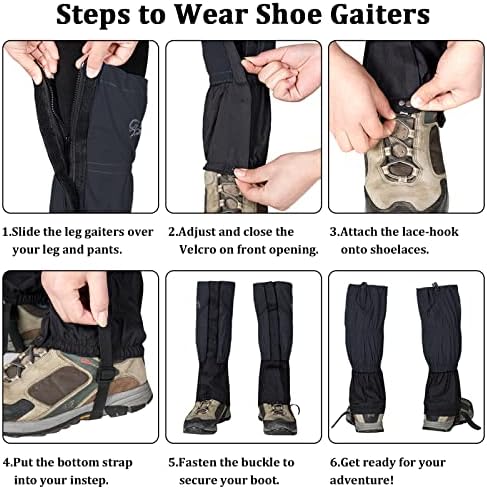 Steps to Wear Shoe Gaiters

1.Slide the leg gaiters over your leg and pants.

2.Adjust and close the Velcro on front opening.

3.Attach the lace-hook onto shoelaces.

4.Put the bottom strap into your instep.

5.Fasten the buckle to secure your boot.

6.Get ready for your adventure!