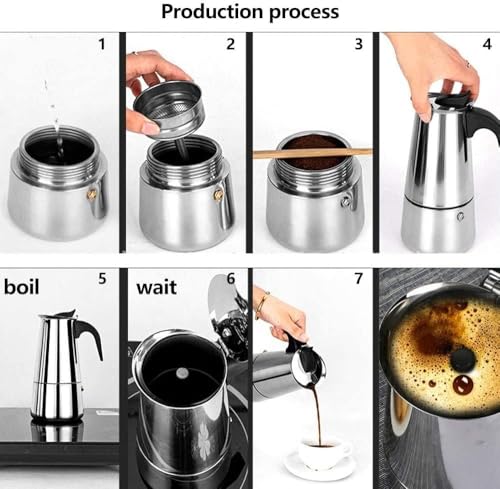 Production process

1

2

3

4

boil 5

wait 6

7