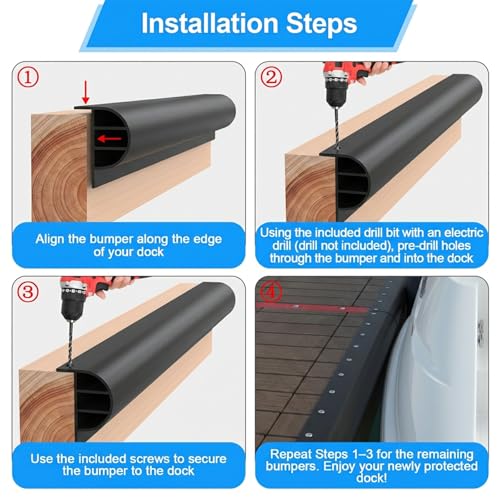 Installation Steps

①

Align the bumper along the edge of your dock

②

Using the included drill bit with an electric drill (drill not included), pre-drill holes through the bumper and into the dock

③

Use the included screws to secure the bumper to the dock

④

Repeat Steps 1–3 for the remaining bumpers. Enjoy your newly protected dock!