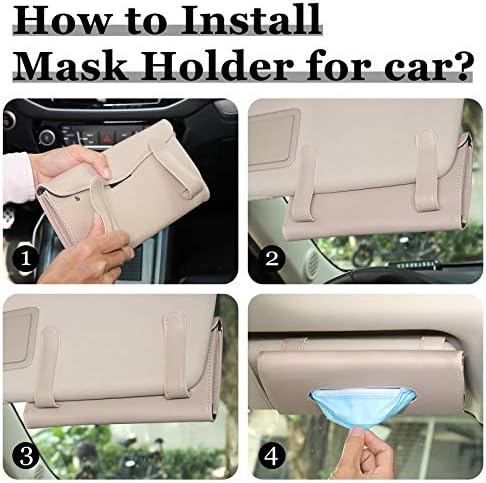 How to Install Mask Holder for car?

1

2

3

4