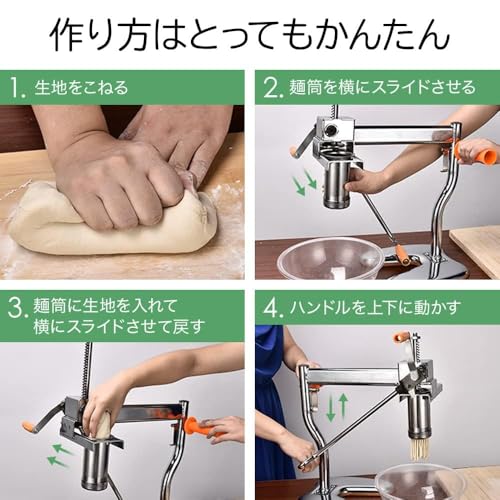 作り方はとってもかんたん

1. 生地をこねる

2. 麺筒を横にスライドさせる

3. 麺筒に生地を入れて横にスライドさせて戻す

4. ハンドルを上下に動かす