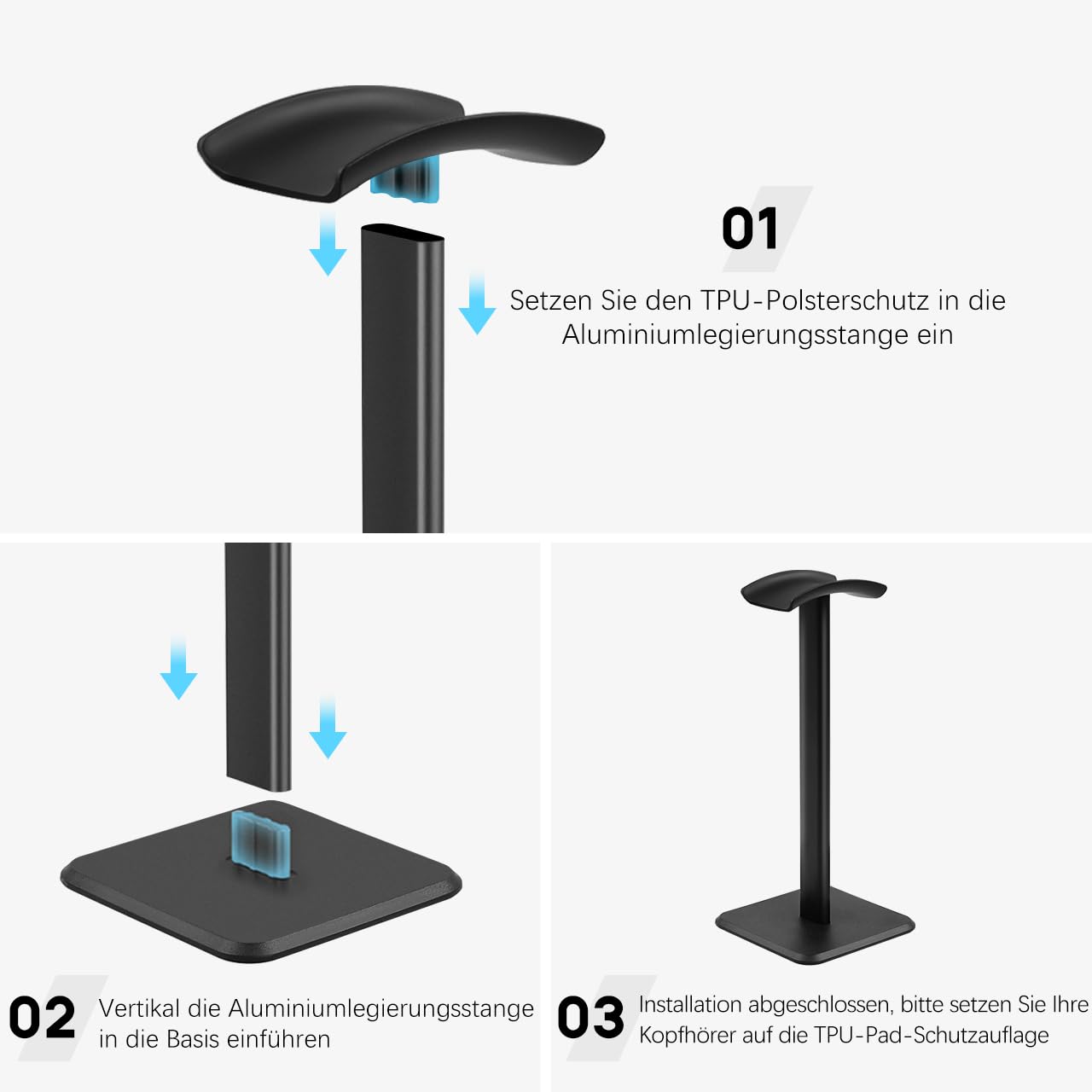 01

Setzen Sie den TPU-Polsterschutz in die Aluminiumlegierungsstange ein

02

Vertikal die Aluminiumlegierungsstange in die Basis einführen

03

Installation abgeschlossen, bitte setzen Sie Ihre Kopfhörer auf die TPU-Pad-Schutzauflage