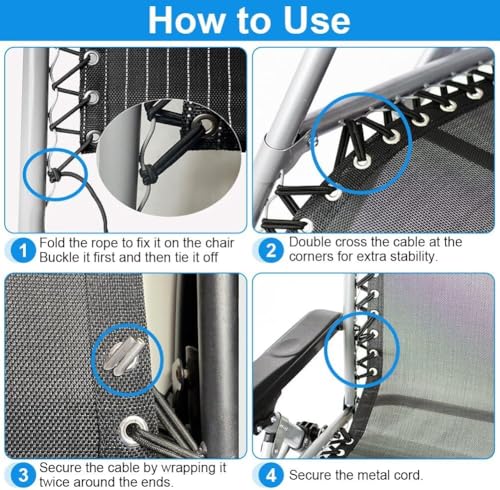 How to Use

1 Fold the rope to fix it on the chair Buckle it first and then tie it off

2 Double cross the cable at the corners for extra stability.

3 Secure the cable by wrapping it twice around the ends.

4 Secure the metal cord.