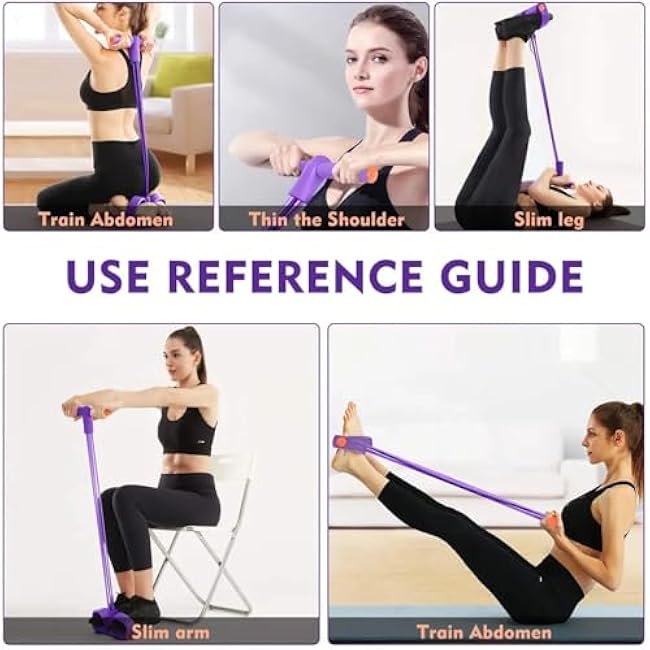 Train Abdomen

Thin the Shoulder

Slim leg

USE REFERENCE GUIDE

Slim arm

Train Abdomen