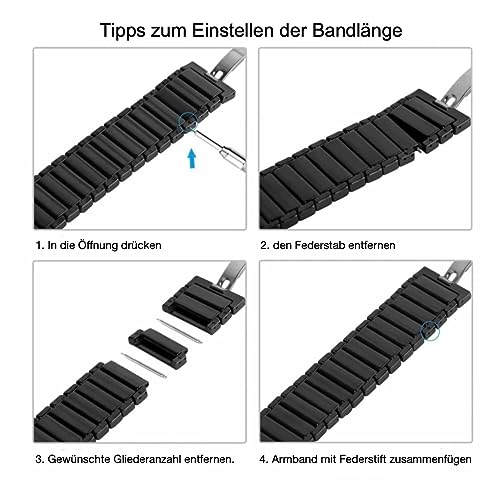 Tipps zum Einstellen der Bandlänge

1. In die Öffnung drücken

2. den Federstab entfernen

3. Gewünschte Gliederanzahl entfernen.

4. Armband mit Federstift zusammenfügen