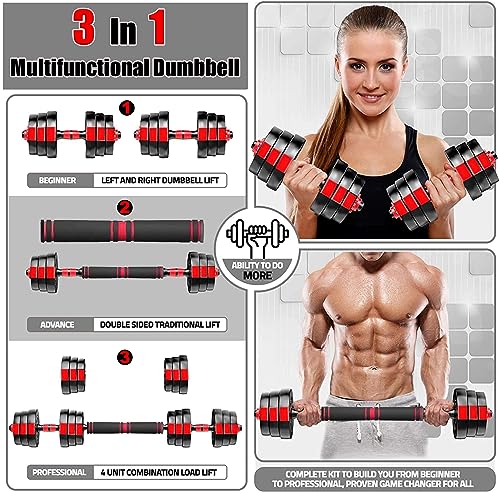 3 In 1
Multifunctional Dumbbell

1
BEGINNER
LEFT AND RIGHT DUMBBELL LIFT

2
ADVANCE
DOUBLE SIDED TRADITIONAL LIFT

3
PROFESSIONAL
4 UNIT COMBINATION LOAD LIFT

ABILITY TO DO
MORE

COMPLETE KIT TO BUILD YOU FROM BEGINNER TO PROFESSIONAL, PROVEN GAME CHANGER FOR ALL