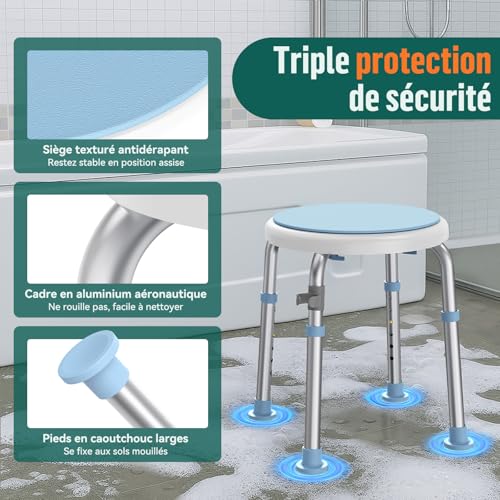 Triple protection de sécurité

Siège texturé antidérapant
Restez stable en position assise

Cadre en aluminium aéronautique
Ne rouille pas, facile à nettoyer

Pieds en caoutchouc larges
Se fixe aux sols mouillés