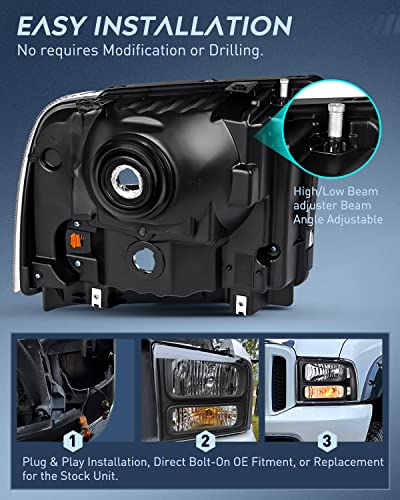 EASY INSTALLATION
No requires Modification or Drilling.

High/Low Beam adjuster Beam Angle Adjustable

1

2

3

Plug & Play Installation, Direct Bolt-On OE Fitment, or Replacement for the Stock Unit.