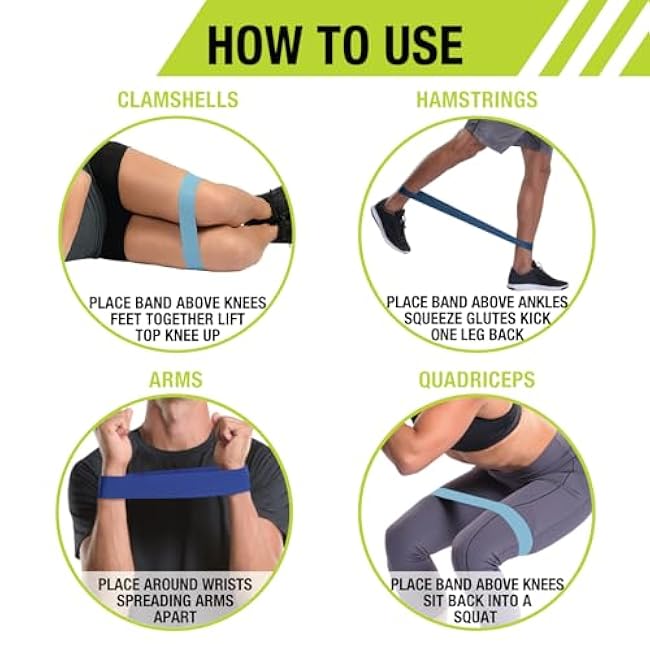 HOW TO USE

CLAMSHELLS

PLACE BAND ABOVE KNEES FEET TOGETHER LIFT TOP KNEE UP

HAMSTRINGS

PLACE BAND ABOVE ANKLES SQUEEZE GLUTES KICK ONE LEG BACK

ARMS

PLACE AROUND WRISTS SPREADING ARMS APART

QUADRICEPS

PLACE BAND ABOVE KNEES SIT BACK INTO A SQUAT