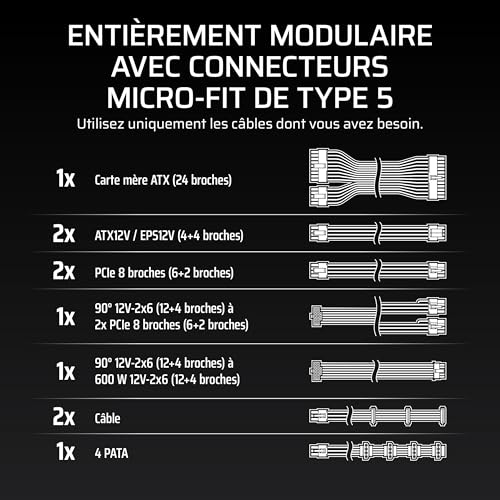 ENTIÈREMENT MODULAIRE AVEC CONNECTEURS MICRO-FIT DE TYPE 5

Utilisez uniquement les câbles dont vous avez besoin.

1x Carte mère ATX (24 broches)

2x ATX12V / EPS12V (4+4 broches)

2x PCIe 8 broches (6+2 broches)

1x 90° 12V-2x6 (12+4 broches) à 2x PCIe 8 broches (6+2 broches)

1x 90° 12V-2x6 (12+4 broches) à 600 W 12V-2x6 (12+4 broches)

2x Câble

1x 4 PATA