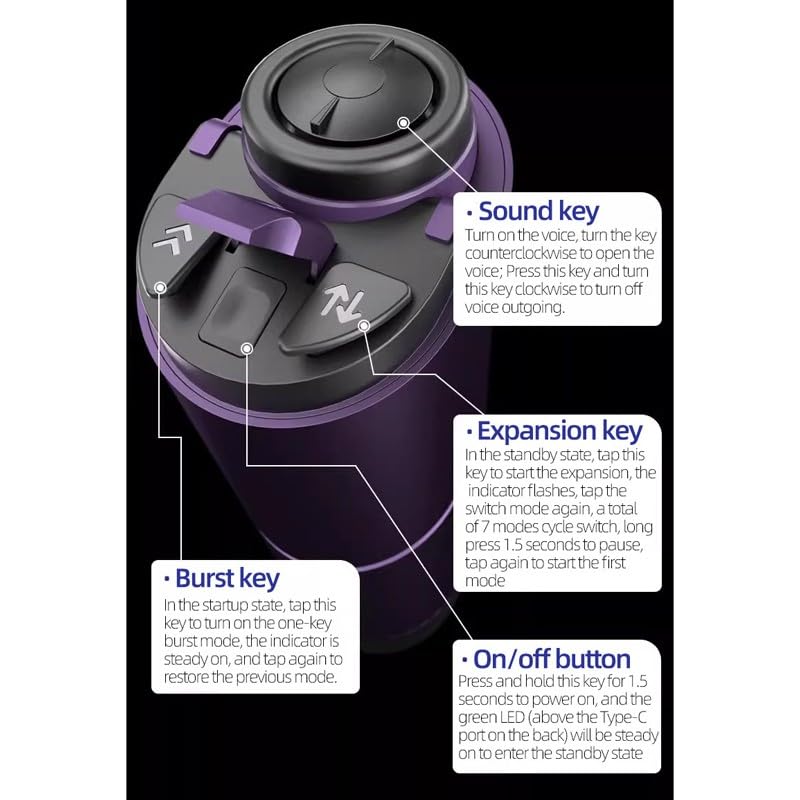 · Sound key
Turn on the voice, turn the key counterclockwise to open the voice; Press this key and turn this key clockwise to turn off voice outgoing.

· Expansion key
In the standby state, tap this key to start the expansion, the indicator flashes, tap the switch mode again, a total of 7 modes cycle switch, long press 1.5 seconds to pause, tap again to start the first mode

· Burst key
In the startup state, tap this key to turn on the one-key burst mode, the indicator is steady on, and tap again to restore the previous mode.

· On/off button
Press and hold this key for 1.5 seconds to power on, and the green LED (above the Type-C port on the back) will be steady on to enter the standby state