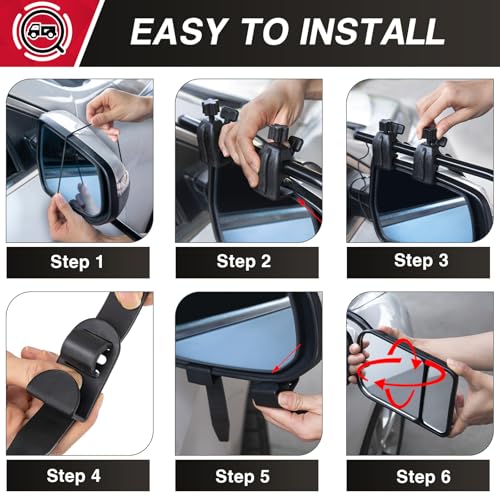 EASY TO INSTALL

Step 1

Step 2

Step 3

Step 4

Step 5

Step 6