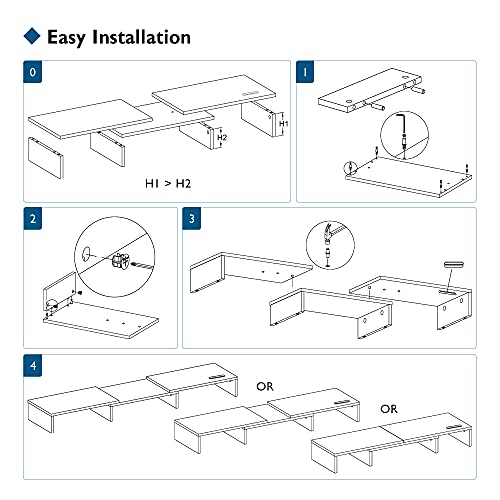 Easy Installation

0

H1

H2

H1 > H2

1

2

3

4

OR

OR