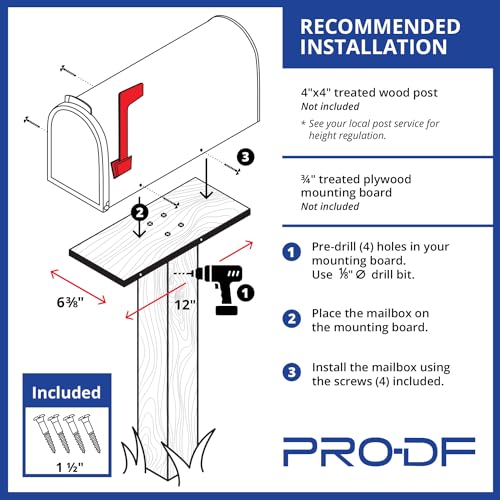 RECOMMENDED INSTALLATION

4"x4" treated wood post
Not included
* See your local post service for height regulation.

¾" treated plywood mounting board
Not included

1 Pre-drill (4) holes in your mounting board. Use ⅛" ∅ drill bit.

2 Place the mailbox on the mounting board.

3 Install the mailbox using the screws (4) included.

3
2
1
6⅜"
12"

Included
1 ½"

PRO-DF