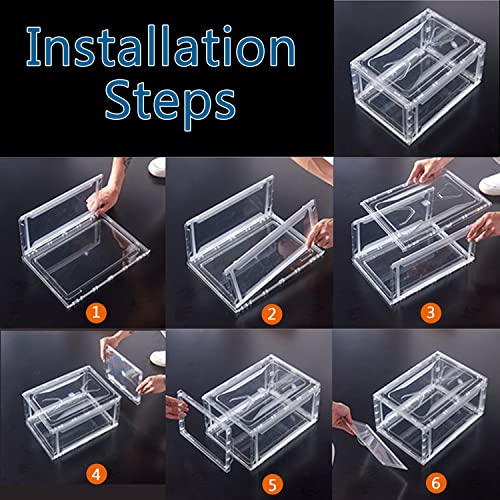 Installation Steps

1

2

3

4

5

6