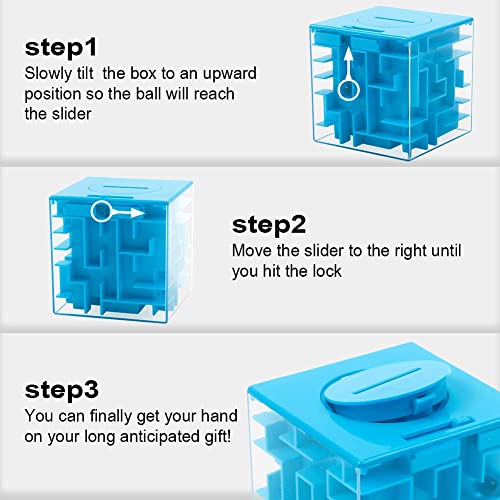 step1
Slowly tilt the box to an upward position so the ball will reach the slider

step2
Move the slider to the right until you hit the lock

step3
You can finally get your hand on your long anticipated gift!