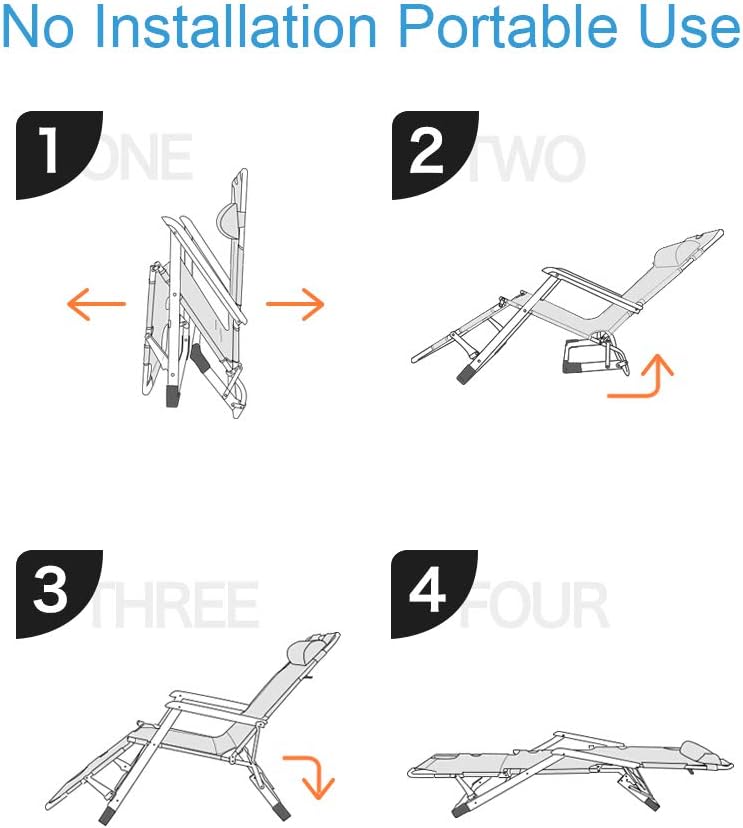 No Installation Portable Use

1 ONE

2 TWO

3 THREE

4 FOUR