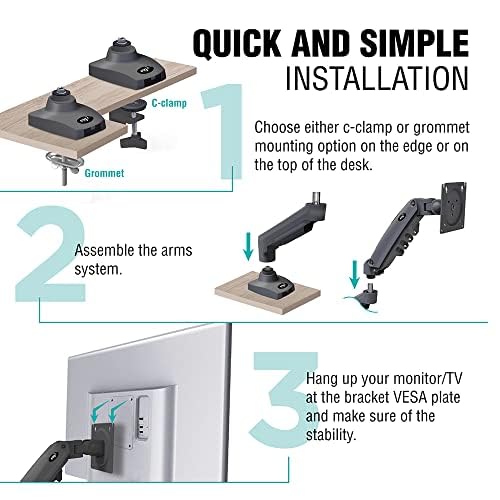 QUICK AND SIMPLE
INSTALLATION

C-clamp

Grommet

1

Choose either c-clamp or grommet mounting option on the edge or on the top of the desk.

2

Assemble the arms system.

3

Hang up your monitor/TV at the bracket VESA plate and make sure of the stability.