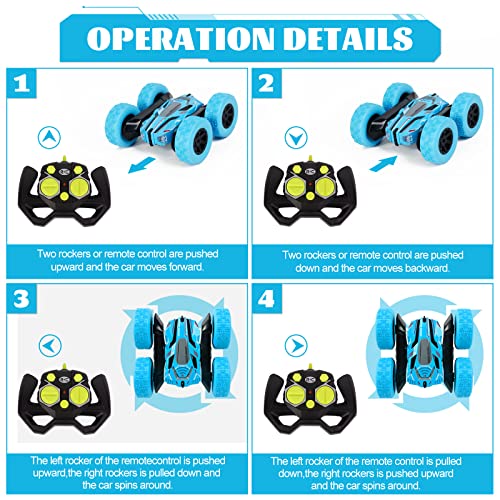 OPERATION DETAILS

1

Two rockers or remote control are pushed upward and the car moves forward.

2

Two rockers or remote control are pushed down and the car moves backward.

3

The left rocker of the remotecontrol is pushed upward,the right rockers is pulled down and the car spins around.

4

The left rocker of the remote control is pulled down,the right rockers is pushed upward and the car spins around.