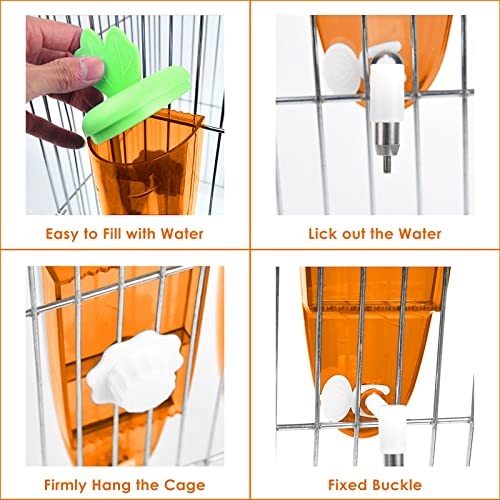 Easy to Fill with Water

Lick out the Water

Firmly Hang the Cage

Fixed Buckle