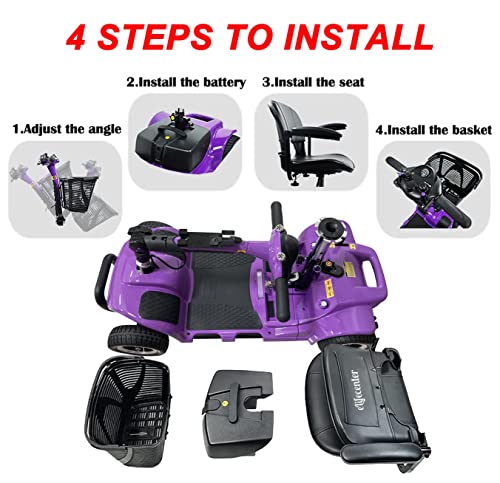 4 STEPS TO INSTALL

1.Adjust the angle

2.Install the battery

3.Install the seat

4.Install the basket

elifecenter