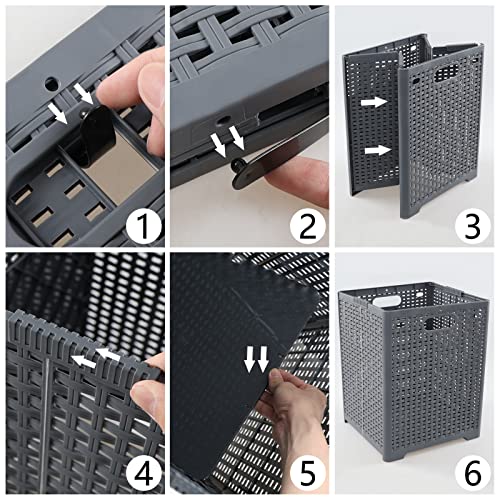 1
2
3
4
5
6