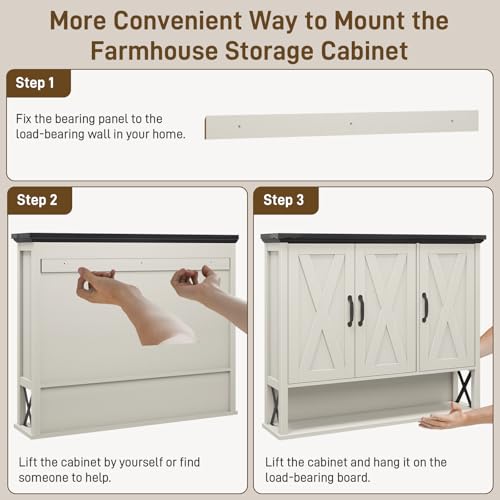 More Convenient Way to Mount the Farmhouse Storage Cabinet

Step 1

Fix the bearing panel to the load-bearing wall in your home.

Step 2

Lift the cabinet by yourself or find someone to help.

Step 3

Lift the cabinet and hang it on the load-bearing board.