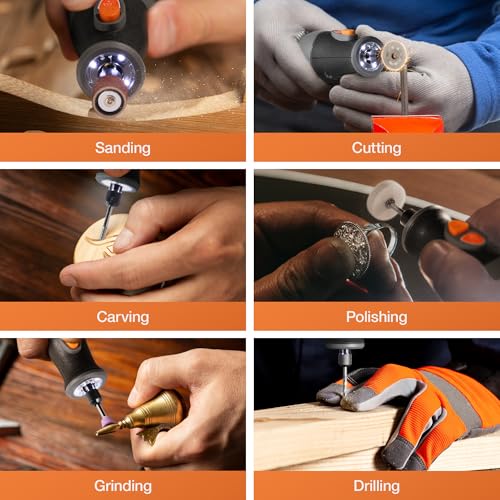 Sanding

Cutting

Carving

Polishing

Grinding

Drilling