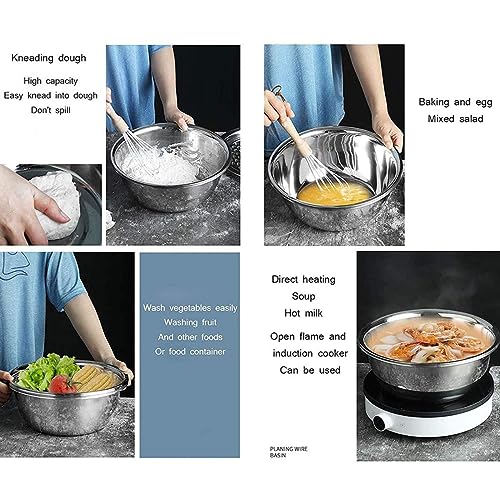 Kneading dough

High capacity
Easy knead into dough
Don't spill

Baking and egg
Mixed salad

Wash vegetables easily
Washing fruit
And other foods
Or food container

Direct heating
Soup
Hot milk

Open flame and
induction cooker
Can be used

PLANING WIRE
BASIN