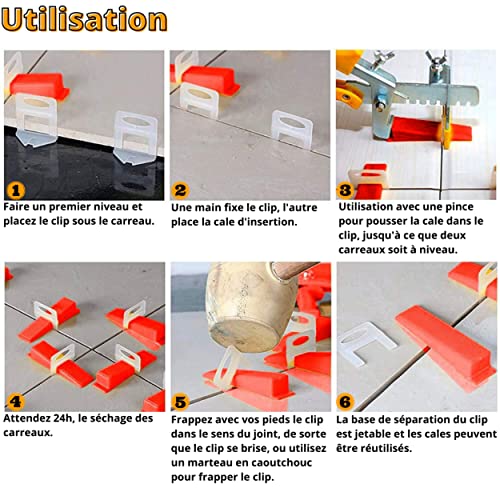 Utilisation

1
Faire un premier niveau et placez le clip sous le carreau.

2
Une main fixe le clip, l'autre place la cale d'insertion.

3
Utilisation avec une pince pour pousser la cale dans le clip, jusqu'à ce que deux carreaux soit à niveau.

4
Attendez 24h, le séchage des carreaux.

5
Frappez avec vos pieds le clip dans le sens du joint, de sorte que le clip se brise, ou utilisez un marteau en caoutchouc pour frapper le clip.

6
La base de séparation du clip est jetable et les cales peuvent être réutilisés.