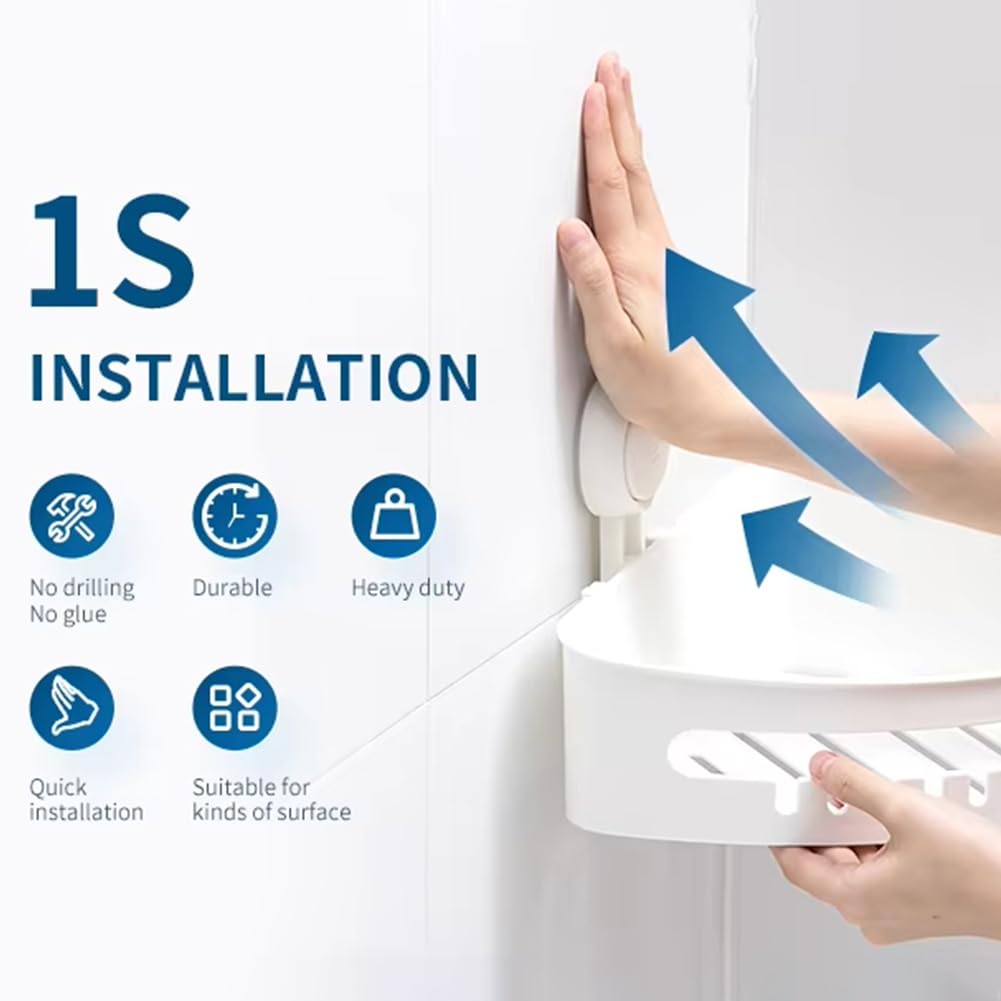 1S
INSTALLATION

No drilling
No glue

Durable

Heavy duty

Quick
installation

Suitable for
kinds of surface